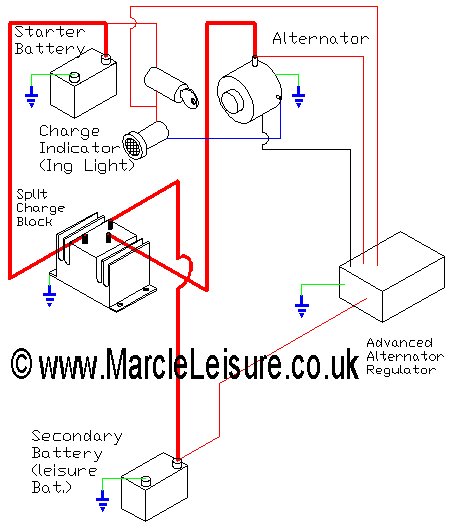 Starter Battery

Alternator

Charge Indicator (Ing Light)

Split Charge Block

Advanced Alternator Regulator

© www.MarcleLeisure.co.uk

Secondary Battery (leisure Bat.)